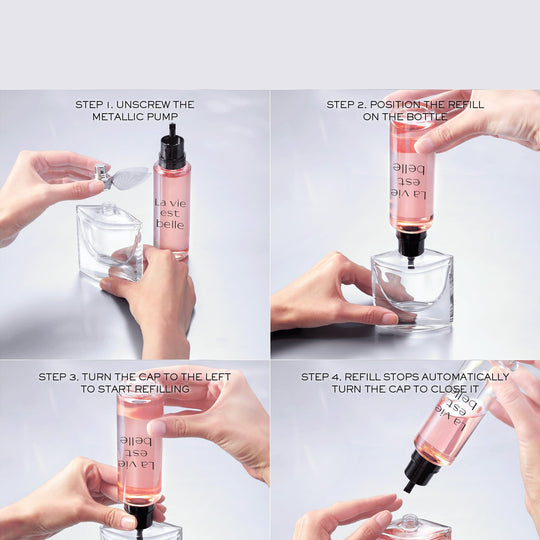 STEP 1. UNSCREW THE METALLIC PUMP

La vie est belle

STEP 2. POSITION THE REFILL ON THE BOTTLE

La vie est belle

STEP 3. TURN THE CAP TO THE LEFT TO START REFILLING

La vie est belle

STEP 4. REFILL STOPS AUTOMATICALLY TURN THE CAP TO CLOSE IT

La vie est belle