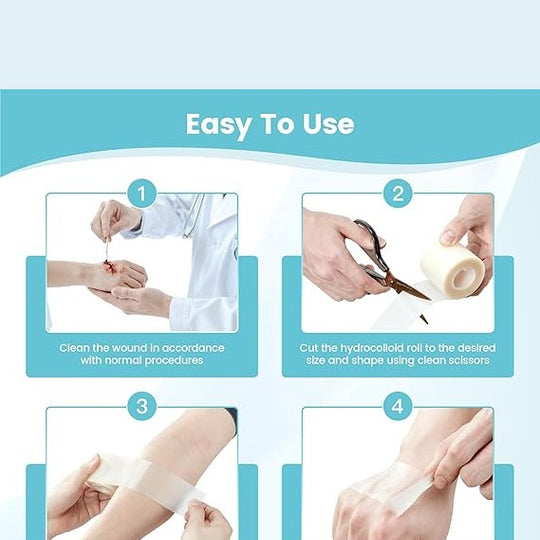 Easy To Use

1

Clean the wound in accordance with normal procedures

2

Cut the hydrocolloid roll to the desired size and shape using clean scissors

3

4